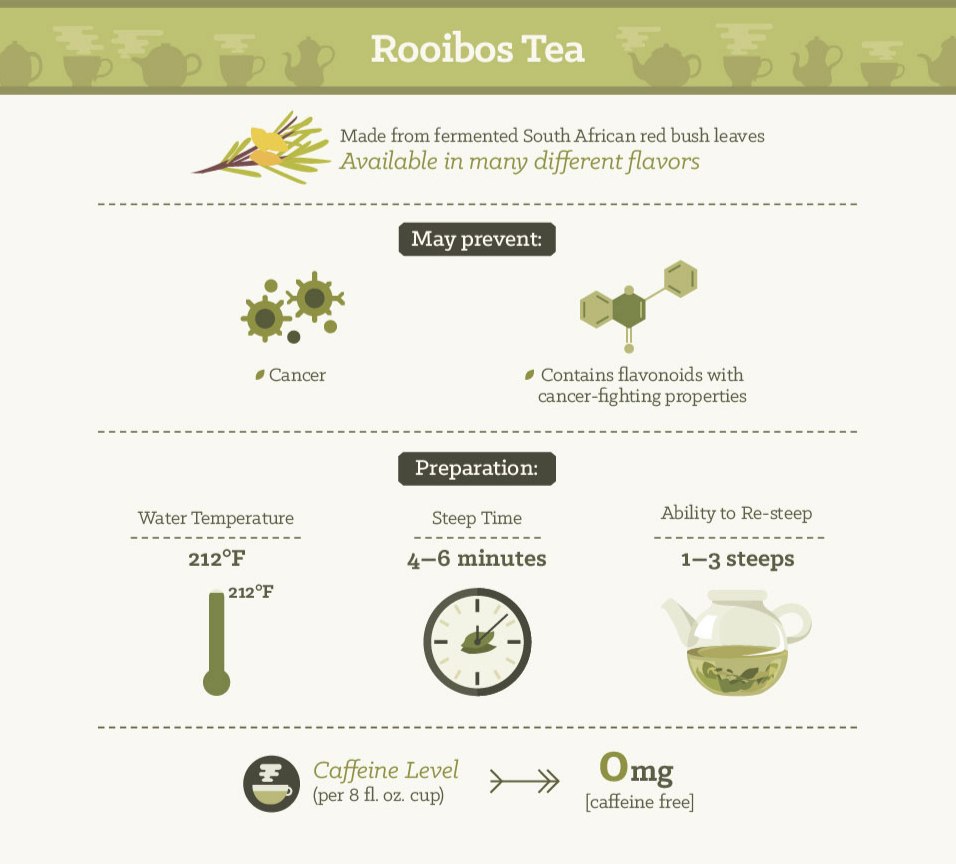 Rooibos Tea

Made from fermented South African red bush leaves
Available in many different flavors

May prevent:

Cancer

Contains flavonoids with cancer-fighting properties

Preparation:

Water Temperature
212°F
212°F

Steep Time
4–6 minutes

Ability to Re-steep
1–3 steeps

Caffeine Level
(per 8 fl. oz. cup)

0mg
[caffeine free]